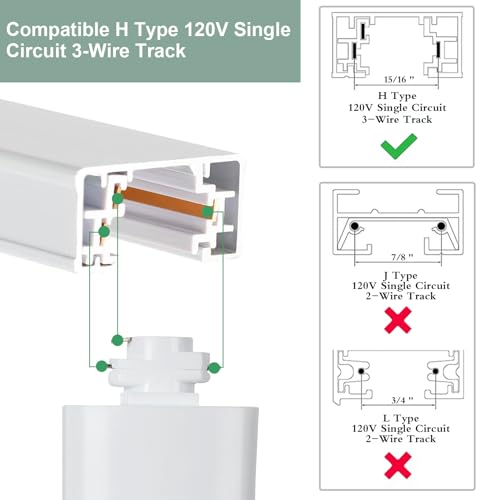 Compatible H Type 120V Single Circuit 3-Wire Track

15/16 "

H Type
120V Single Circuit
3-Wire Track

7/8 "

J Type
120V Single Circuit
2-Wire Track

3/4 "

L Type
120V Single Circuit
2-Wire Track