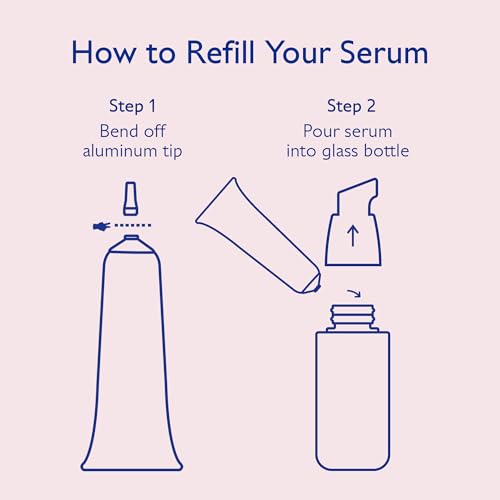 How to Refill Your Serum

Step 1
Bend off aluminum tip

Step 2
Pour serum into glass bottle