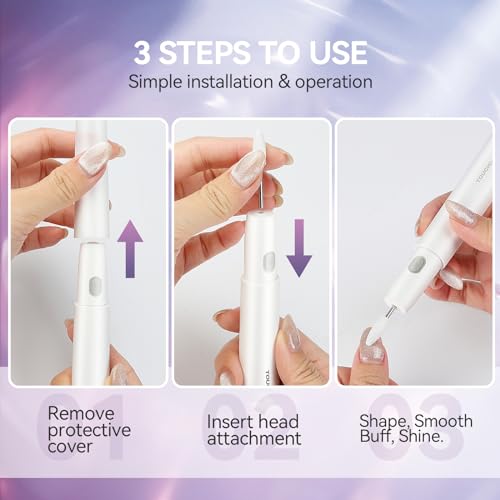 3 STEPS TO USE
Simple installation & operation

01
Remove protective cover

02
Insert head attachment

03
Shape, Smooth Buff, Shine.