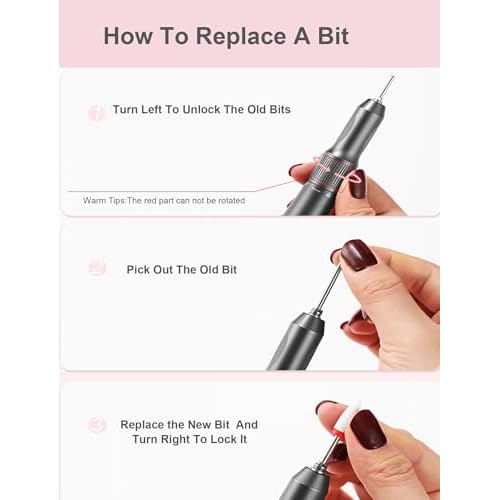 How To Replace A Bit

1 Turn Left To Unlock The Old Bits

Warm Tips:The red part can not be rotated

2 Pick Out The Old Bit

3 Replace the New Bit And Turn Right To Lock It