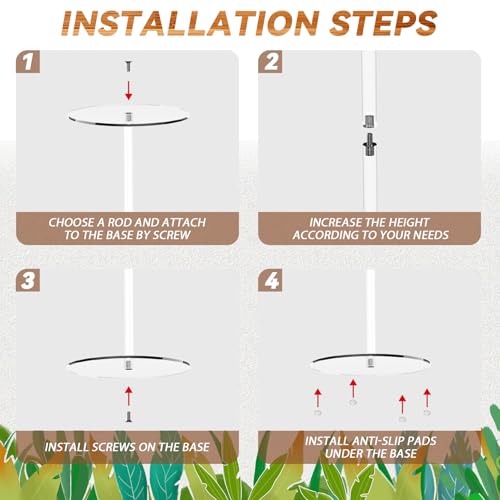 INSTALLATION STEPS

1

CHOOSE A ROD AND ATTACH TO THE BASE BY SCREW

2

INCREASE THE HEIGHT ACCORDING TO YOUR NEEDS

3

INSTALL SCREWS ON THE BASE

4

INSTALL ANTI-SLIP PADS UNDER THE BASE