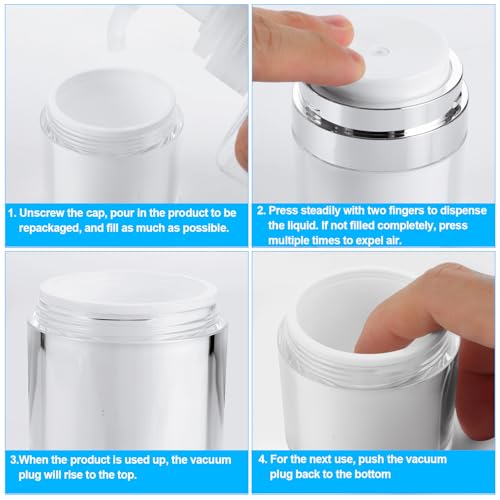 1. Unscrew the cap, pour in the product to be repackaged, and fill as much as possible.

2. Press steadily with two fingers to dispense the liquid. If not filled completely, press multiple times to expel air.

3.When the product is used up, the vacuum plug will rise to the top.

4. For the next use, push the vacuum plug back to the bottom