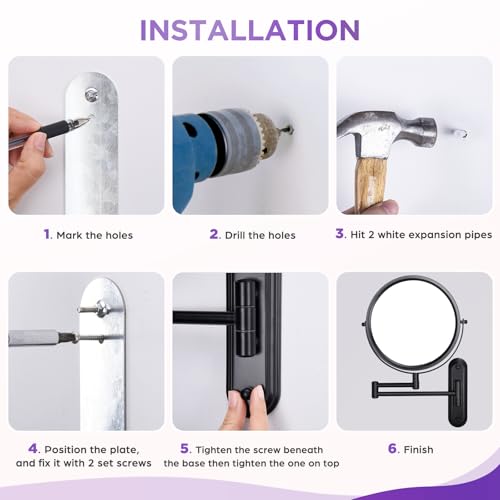 INSTALLATION

1. Mark the holes

2. Drill the holes

3. Hit 2 white expansion pipes

4. Position the plate, and fix it with 2 set screws

5. Tighten the screw beneath the base then tighten the one on top

6. Finish