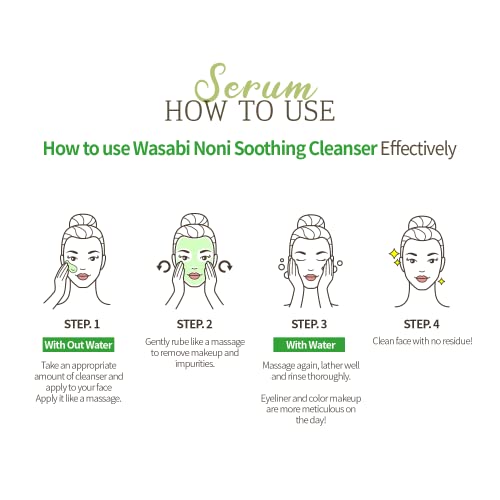 Serum
HOW TO USE

How to use Wasabi Noni Soothing Cleanser Effectively

STEP. 1

With Out Water

Take an appropriate amount of cleanser and apply to your face Apply it like a massage.

STEP. 2

Gently rube like a massage to remove makeup and impurities.

STEP. 3

With Water

Massage again, lather well and rinse thoroughly.

Eyeliner and color makeup are more meticulous on the day!

STEP. 4

Clean face with no residue!