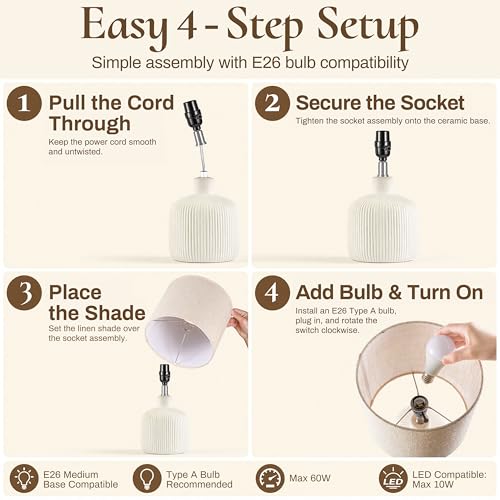 Easy 4 - Step Setup
Simple assembly with E26 bulb compatibility

1 Pull the Cord Through
Keep the power cord smooth and untwisted.

2 Secure the Socket
Tighten the socket assembly onto the ceramic base.

3 Place the Shade
Set the linen shade over the socket assembly.

4 Add Bulb & Turn On
Install an E26 Type A bulb, plug in, and rotate the switch clockwise.

E26 Medium Base Compatible

Type A Bulb Recommended

Max 60W

LED

LED Compatible: Max 10W