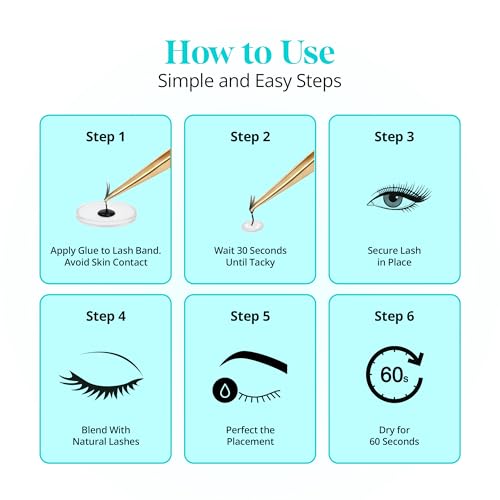 How to Use
Simple and Easy Steps

Step 1
Apply Glue to Lash Band. Avoid Skin Contact

Step 2
Wait 30 Seconds Until Tacky

Step 3
Secure Lash in Place

Step 4
Blend With Natural Lashes

Step 5
Perfect the Placement

Step 6
60s
Dry for 60 Seconds