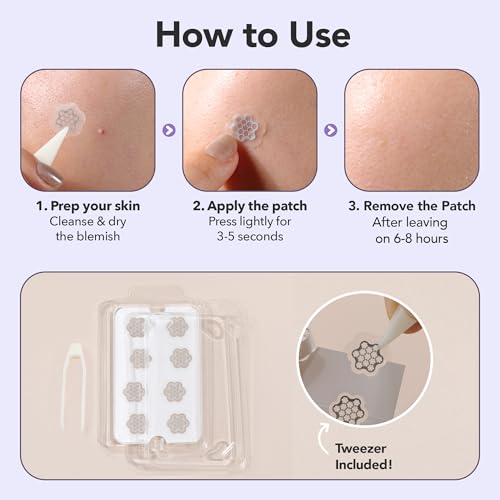 How to Use

1. Prep your skin
Cleanse & dry the blemish

2. Apply the patch
Press lightly for 3-5 seconds

3. Remove the Patch
After leaving on 6-8 hours

Tweezer Included!