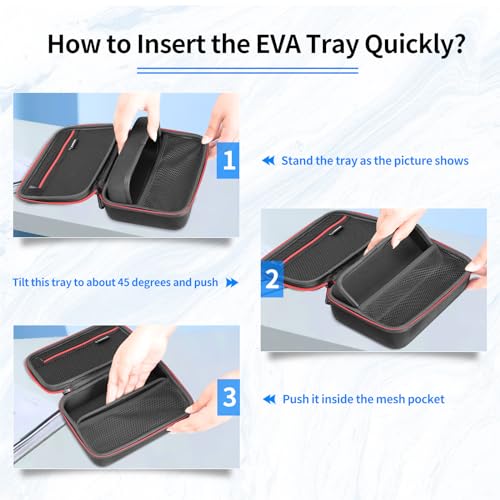 How to Insert the EVA Tray Quickly?

1

Stand the tray as the picture shows

Tilt this tray to about 45 degrees and push

2

3

Push it inside the mesh pocket