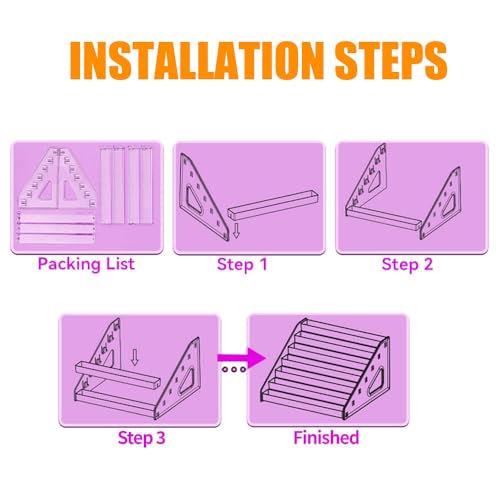 INSTALLATION STEPS

Packing List

Step 1

Step 2

Step 3

Finished