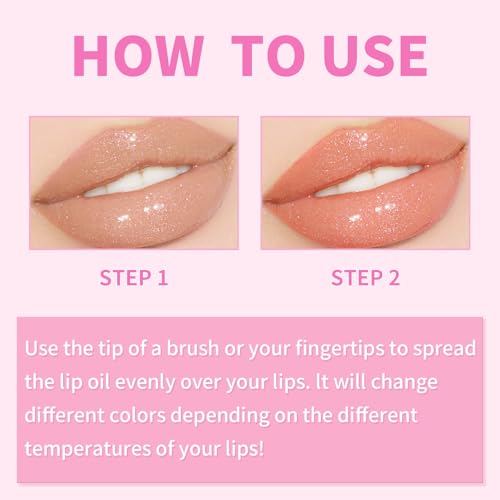 HOW TO USE

STEP 1

STEP 2

Use the tip of a brush or your fingertips to spread the lip oil evenly over your lips. It will change different colors depending on the different temperatures of your lips!