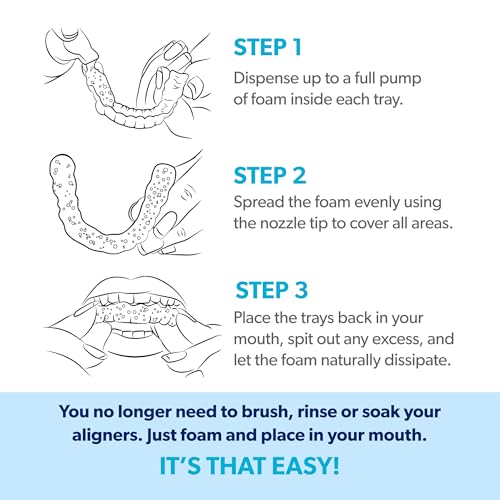 STEP 1
Dispense up to a full pump of foam inside each tray.

STEP 2
Spread the foam evenly using the nozzle tip to cover all areas.

STEP 3
Place the trays back in your mouth, spit out any excess, and let the foam naturally dissipate.

You no longer need to brush, rinse or soak your aligners. Just foam and place in your mouth.

IT'S THAT EASY!