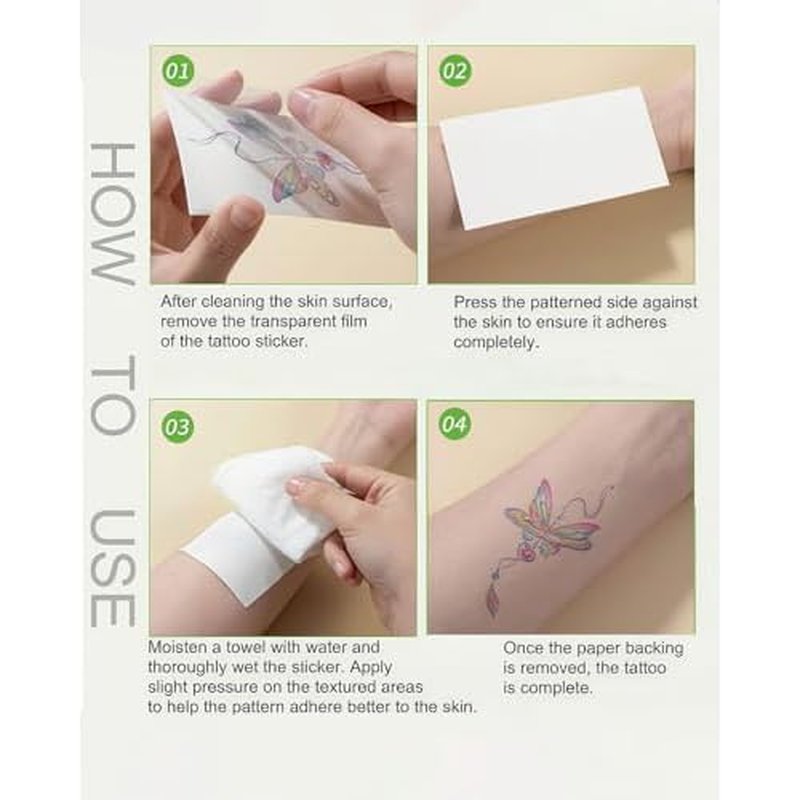 HOW TO USE

01

After cleaning the skin surface, remove the transparent film of the tattoo sticker.

02

Press the patterned side against the skin to ensure it adheres completely.

03

Moisten a towel with water and thoroughly wet the sticker. Apply slight pressure on the textured areas to help the pattern adhere better to the skin.

04

Once the paper backing is removed, the tattoo is complete.