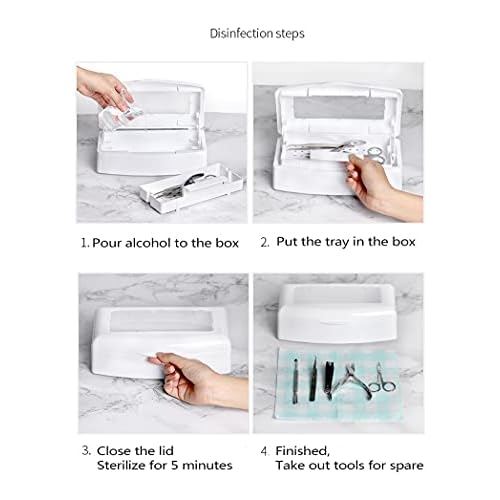 Disinfection steps

1. Pour alcohol to the box

2. Put the tray in the box

3. Close the lid
Sterilize for 5 minutes

4. Finished,
Take out tools for spare