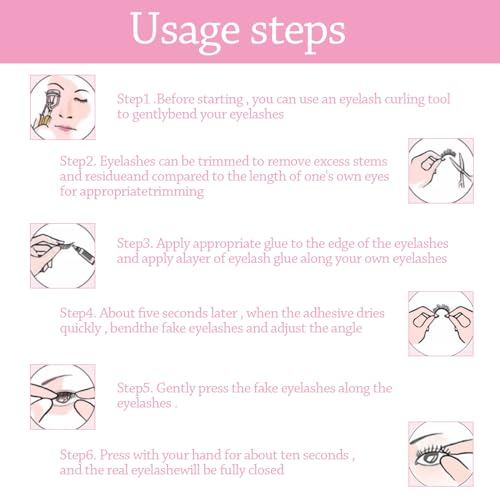 Usage steps

Step1 .Before starting , you can use an eyelash curling tool to gentlybend your eyelashes

Step2. Eyelashes can be trimmed to remove excess stems and residueand compared to the length of one's own eyes for appropriatetrimming

Step3. Apply appropriate glue to the edge of the eyelashes and apply alayer of eyelash glue along your own eyelashes

Step4. About five seconds later , when the adhesive dries quickly , bendthe fake eyelashes and adjust the angle

Step5. Gently press the fake eyelashes along the eyelashes .

Step6. Press with your hand for about ten seconds , and the real eyelashewill be fully closed