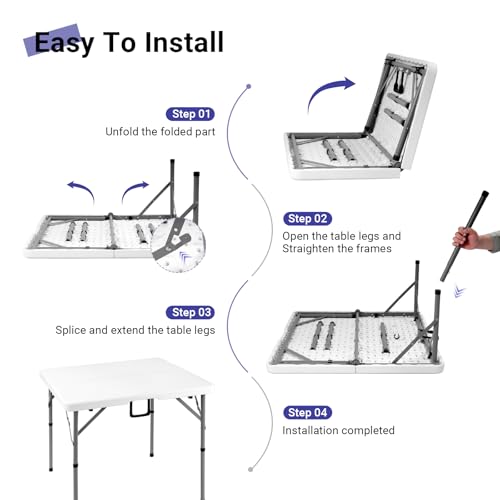 Easy To Install

Step 01
Unfold the folded part

Step 02
Open the table legs and Straighten the frames

Step 03
Splice and extend the table legs

Step 04
Installation completed