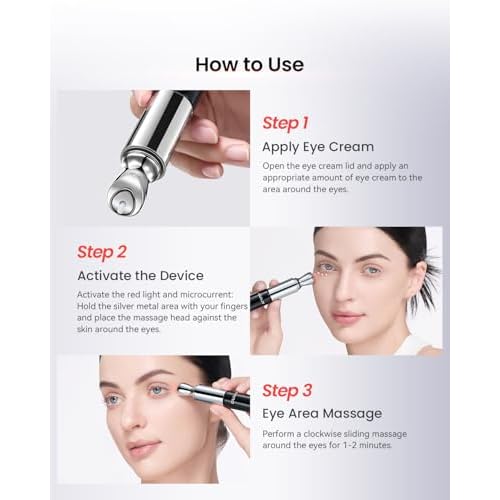 How to Use

Step 1

Apply Eye Cream

Open the eye cream lid and apply an appropriate amount of eye cream to the area around the eyes.

Step 2

Activate the Device

Activate the red light and microcurrent: Hold the silver metal area with your fingers and place the massage head against the skin around the eyes.

Step 3

Eye Area Massage

Perform a clockwise sliding massage around the eyes for 1-2 minutes.