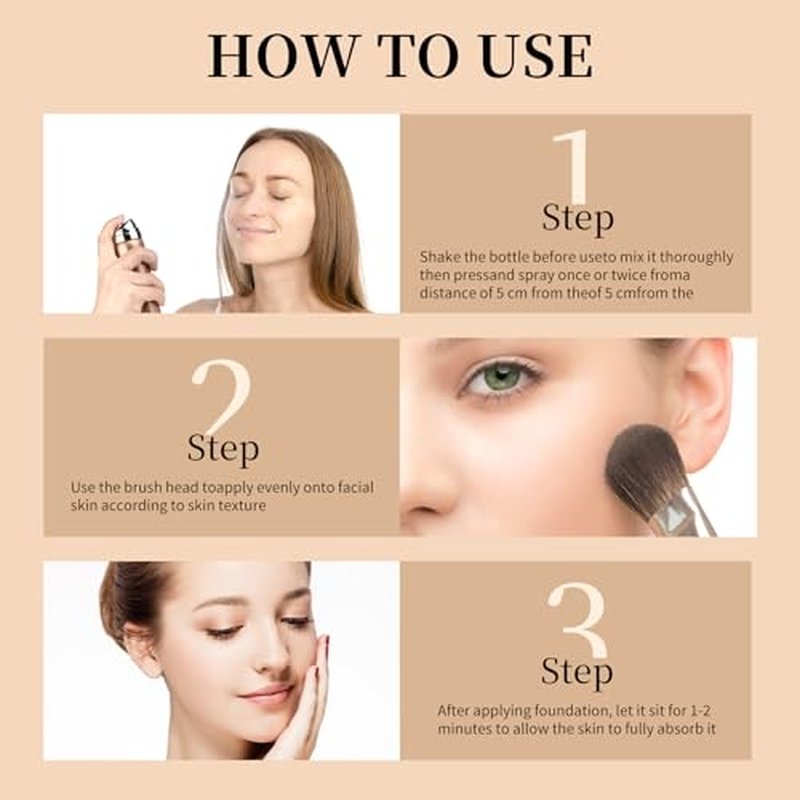 HOW TO USE

1
Step
Shake the bottle before useto mix it thoroughly then pressand spray once or twice froma distance of 5 cm from theof 5 cmfrom the

2
Step
Use the brush head toapply evenly onto facial skin according to skin texture

3
Step
After applying foundation, let it sit for 1-2 minutes to allow the skin to fully absorb it