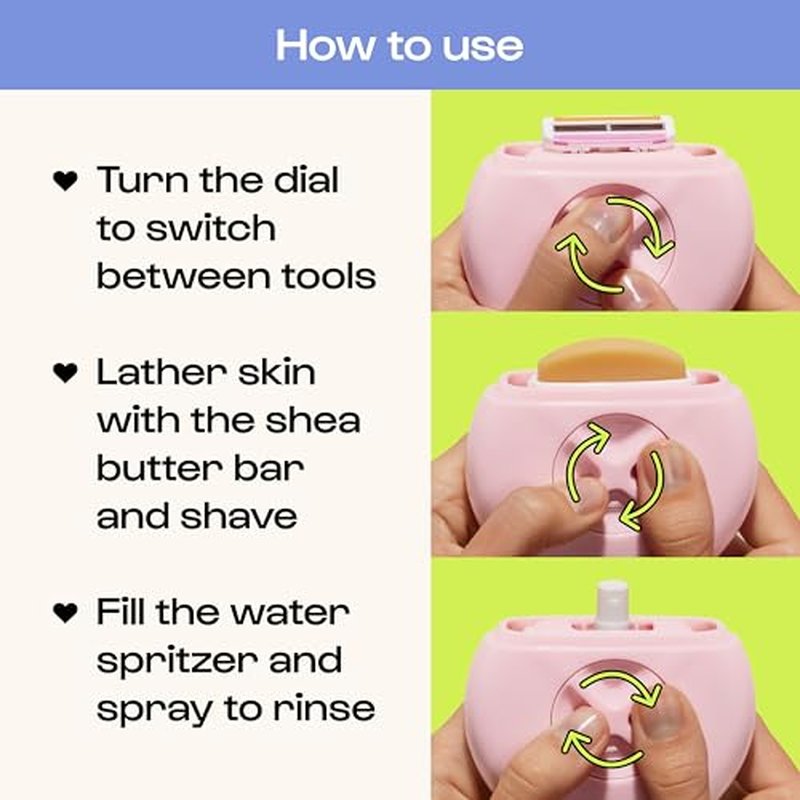 How to use

♥ Turn the dial to switch between tools

♥ Lather skin with the shea butter bar and shave

♥ Fill the water spritzer and spray to rinse