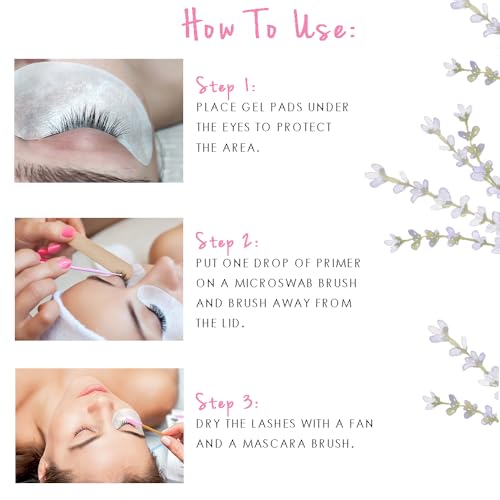 How To Use:

Step 1:
PLACE GEL PADS UNDER THE EYES TO PROTECT THE AREA.

Step 2:
PUT ONE DROP OF PRIMER ON A MICROSWAB BRUSH AND BRUSH AWAY FROM THE LID.

Step 3:
DRY THE LASHES WITH A FAN AND A MASCARA BRUSH.