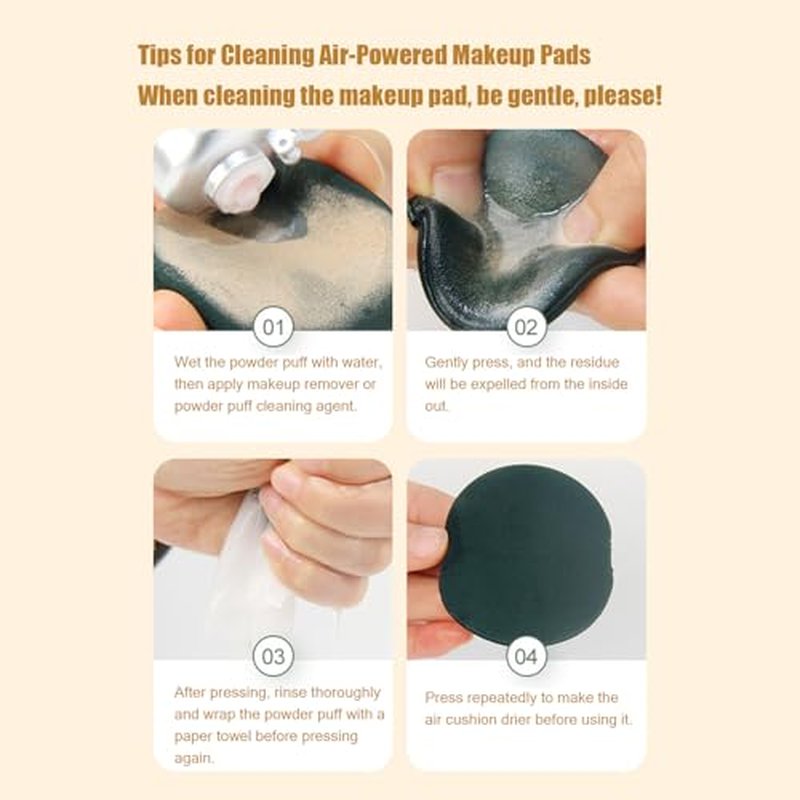 Tips for Cleaning Air-Powered Makeup Pads
When cleaning the makeup pad, be gentle, please!

01

Wet the powder puff with water, then apply makeup remover or powder puff cleaning agent.

02

Gently press, and the residue will be expelled from the inside out.

03

After pressing, rinse thoroughly and wrap the powder puff with a paper towel before pressing again.

04

Press repeatedly to make the air cushion drier before using it.