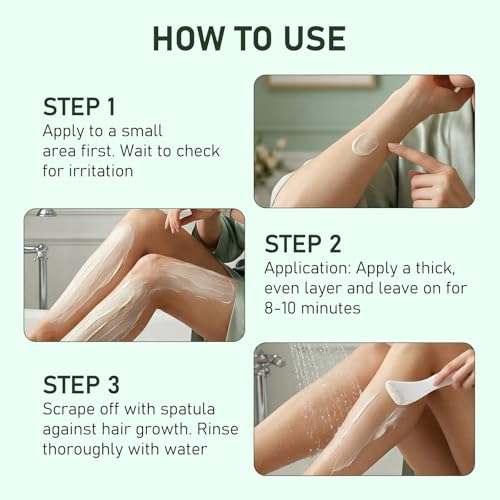 HOW TO USE

STEP 1
Apply to a small area first. Wait to check for irritation

STEP 2
Application: Apply a thick, even layer and leave on for 8-10 minutes

STEP 3
Scrape off with spatula against hair growth. Rinse thoroughly with water