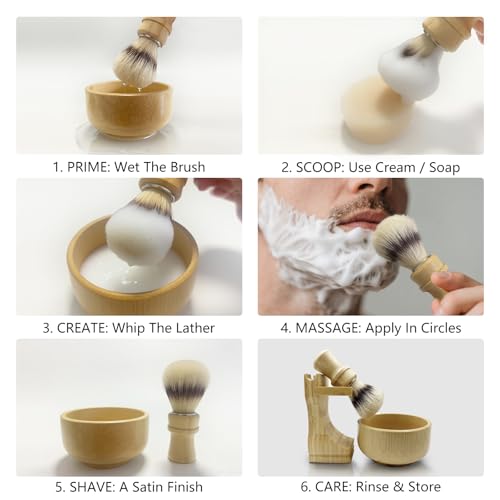 1. PRIME: Wet The Brush

2. SCOOP: Use Cream / Soap

3. CREATE: Whip The Lather

4. MASSAGE: Apply In Circles

5. SHAVE: A Satin Finish

6. CARE: Rinse & Store