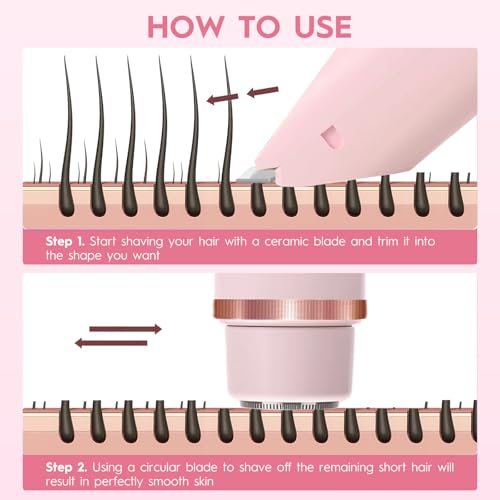 HOW TO USE

Step 1. Start shaving your hair with a ceramic blade and trim it into the shape you want

Step 2. Using a circular blade to shave off the remaining short hair will result in perfectly smooth skin