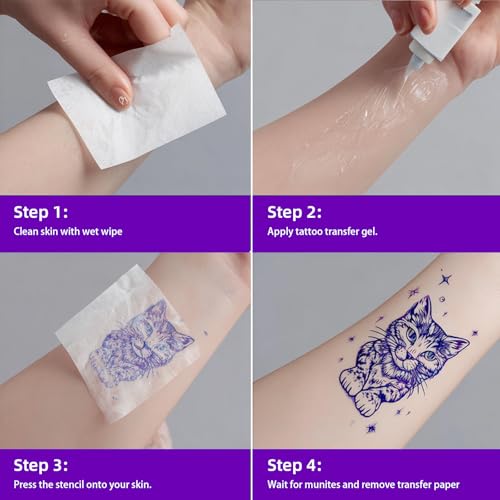 Step 1:
Clean skin with wet wipe

Step 2:
Apply tattoo transfer gel.

Step 3:
Press the stencil onto your skin.

Step 4:
Wait for munites and remove transfer paper