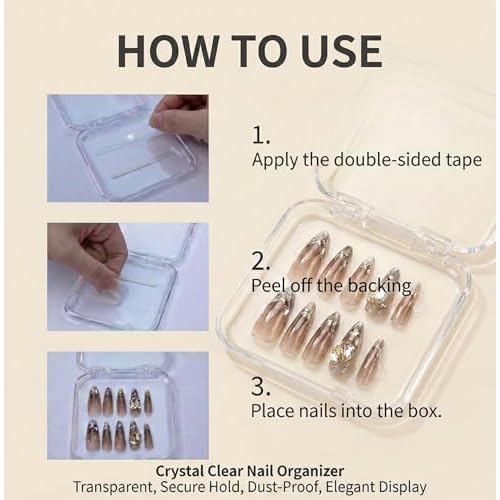 HOW TO USE

1.
Apply the double-sided tape

2.
Peel off the backing

3.
Place nails into the box.

Crystal Clear Nail Organizer
Transparent, Secure Hold, Dust-Proof, Elegant Display