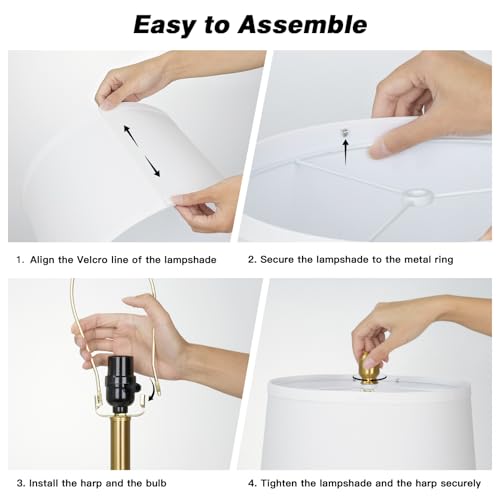 Easy to Assemble

1. Align the Velcro line of the lampshade

2. Secure the lampshade to the metal ring

3. Install the harp and the bulb

4. Tighten the lampshade and the harp securely