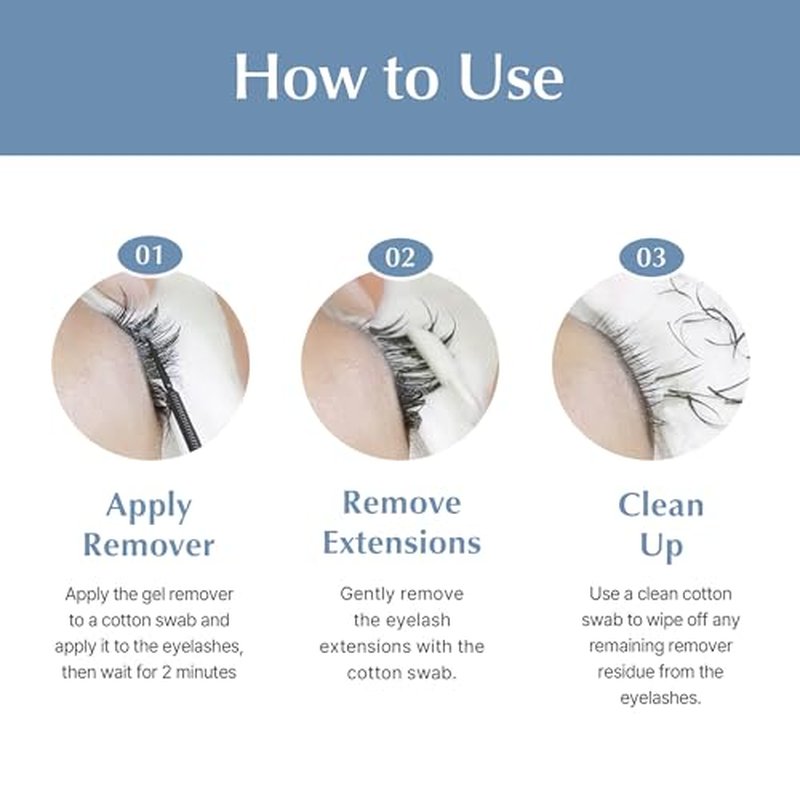 How to Use

01

Apply Remover

Apply the gel remover to a cotton swab and apply it to the eyelashes, then wait for 2 minutes

02

Remove Extensions

Gently remove the eyelash extensions with the cotton swab.

03

Clean Up

Use a clean cotton swab to wipe off any remaining remover residue from the eyelashes.