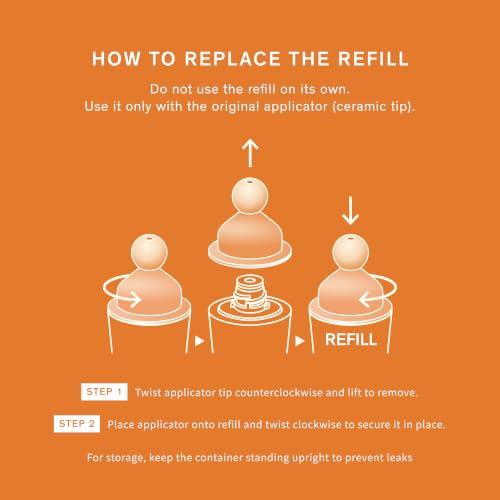 HOW TO REPLACE THE REFILL

Do not use the refill on its own.
Use it only with the original applicator (ceramic tip).

REFILL

STEP 1 Twist applicator tip counterclockwise and lift to remove.

STEP 2 Place applicator onto refill and twist clockwise to secure it in place.

For storage, keep the container standing upright to prevent leaks