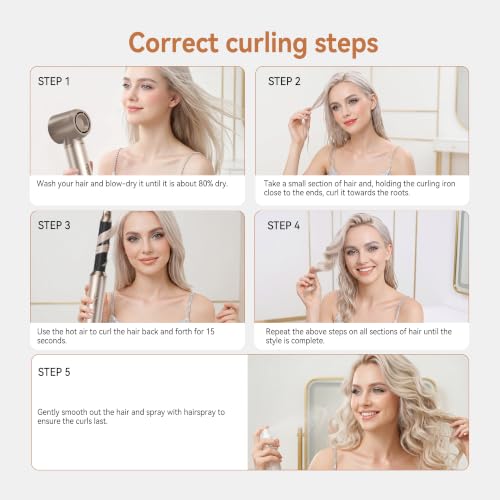 Correct curling steps

STEP 1

Wash your hair and blow-dry it until it is about 80% dry.

STEP 2

Take a small section of hair and, holding the curling iron close to the ends, curl it towards the roots.

STEP 3

Use the hot air to curl the hair back and forth for 15 seconds.

STEP 4

Repeat the above steps on all sections of hair until the style is complete.

STEP 5

Gently smooth out the hair and spray with hairspray to ensure the curls last.