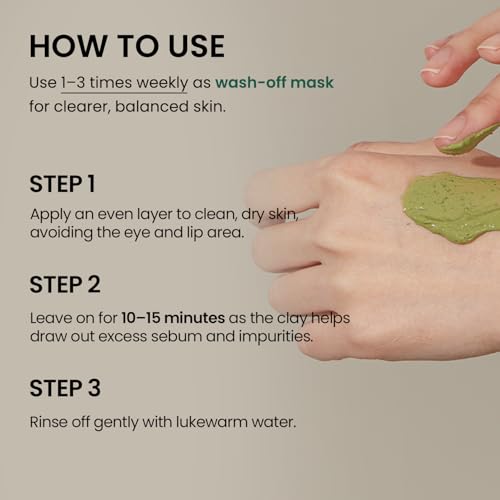 HOW TO USE

Use 1–3 times weekly as wash-off mask for clearer, balanced skin.

STEP 1

Apply an even layer to clean, dry skin, avoiding the eye and lip area.

STEP 2

Leave on for 10–15 minutes as the clay helps draw out excess sebum and impurities.

STEP 3

Rinse off gently with lukewarm water.