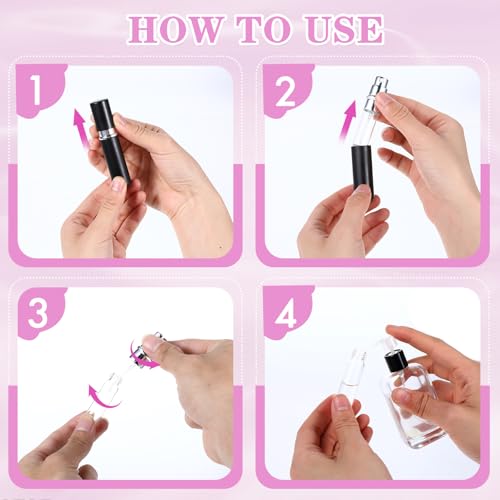 HOW TO USE

1

2

3

4