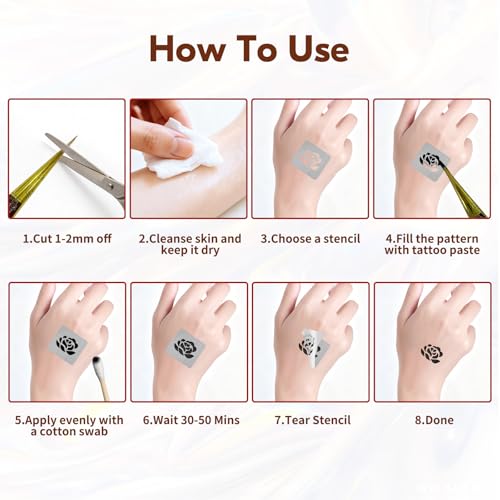 How To Use

1.Cut 1-2mm off

2.Cleanse skin and keep it dry

3.Choose a stencil

4.Fill the pattern with tattoo paste

5.Apply evenly with a cotton swab

6.Wait 30-50 Mins

7.Tear Stencil

8.Done