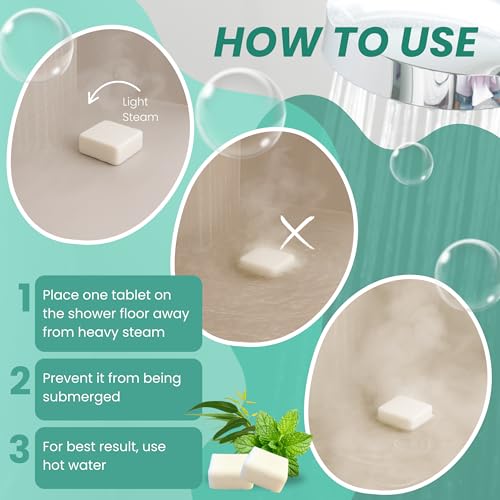 HOW TO USE

Light Steam

1 Place one tablet on the shower floor away from heavy steam

2 Prevent it from being submerged

3 For best result, use hot water