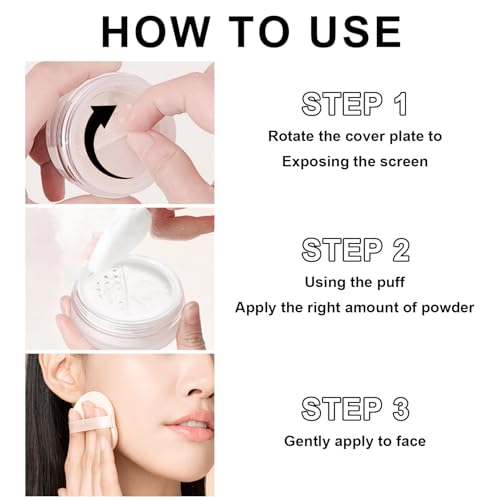 HOW TO USE

STEP 1

Rotate the cover plate to
Exposing the screen

STEP 2

Using the puff
Apply the right amount of powder

STEP 3

Gently apply to face