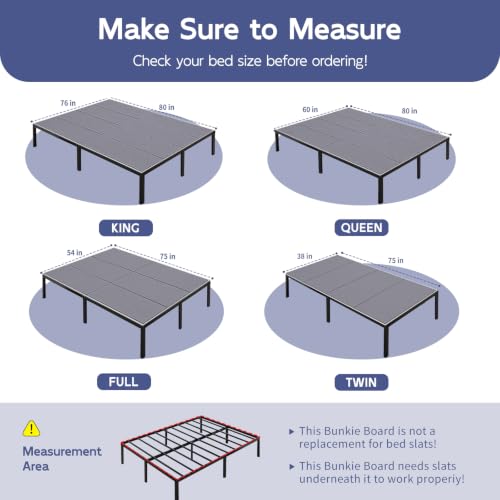 Make Sure to Measure

Check your bed size before ordering!

76 in
80 in

KING

60 in
80 in

QUEEN

54 in
75 in

FULL

38 in
75 in

TWIN

Measurement Area

▸ This Bunkie Board is not a replacement for bed slats!

▸ This Bunkie Board needs slats underneath it to work properiy!