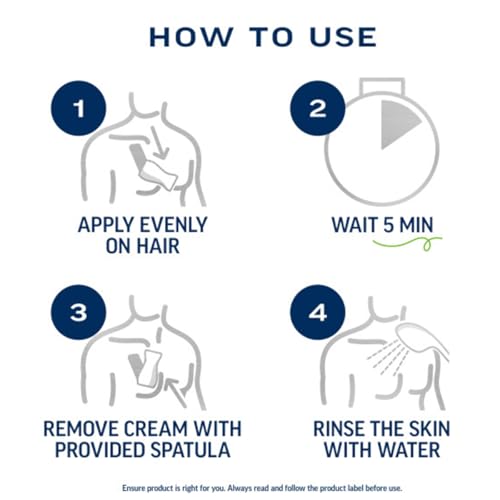 HOW TO USE

1

APPLY EVENLY ON HAIR

2

WAIT 5 MIN

3

REMOVE CREAM WITH PROVIDED SPATULA

4

RINSE THE SKIN WITH WATER

Ensure product is right for you. Always read and follow the product label before use.