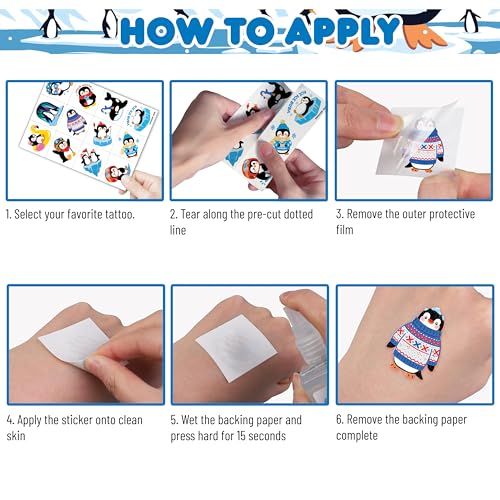 HOW TO APPLY

1. Select your favorite tattoo.

2. Tear along the pre-cut dotted line

3. Remove the outer protective film

4. Apply the sticker onto clean skin

5. Wet the backing paper and press hard for 15 seconds

6. Remove the backing paper complete