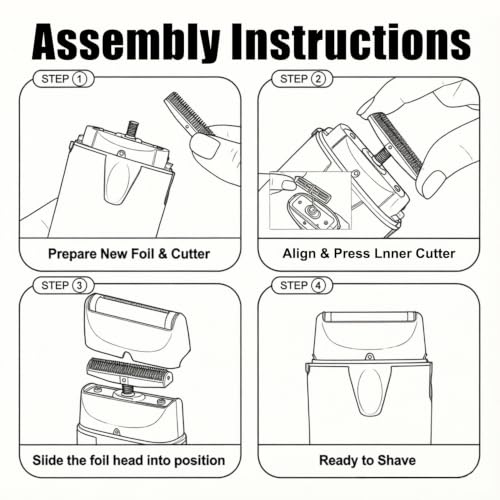 Assembly Instructions

STEP 1

Prepare New Foil & Cutter

STEP 2

Align & Press Lnner Cutter

STEP 3

Slide the foil head into position

STEP 4

Ready to Shave