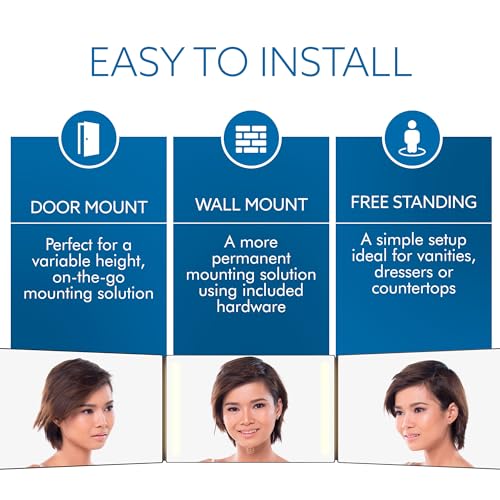 EASY TO INSTALL

DOOR MOUNT

Perfect for a variable height, on-the-go mounting solution

WALL MOUNT

A more permanent mounting solution using included hardware

FREE STANDING

A simple setup ideal for vanities, dressers or countertops