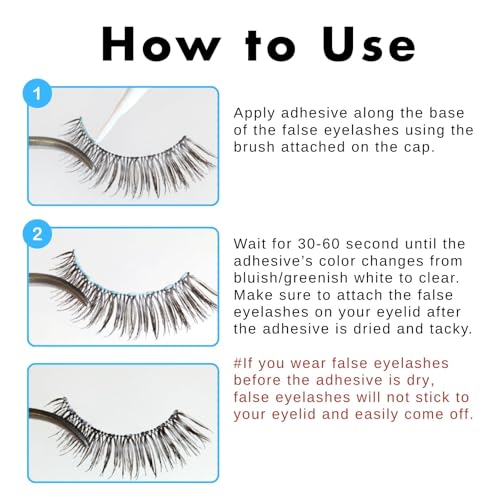 How to Use

1

Apply adhesive along the base of the false eyelashes using the brush attached on the cap.

2

Wait for 30-60 second until the adhesive's color changes from bluish/greenish white to clear. Make sure to attach the false eyelashes on your eyelid after the adhesive is dried and tacky.

#If you wear false eyelashes before the adhesive is dry, false eyelashes will not stick to your eyelid and easily come off.