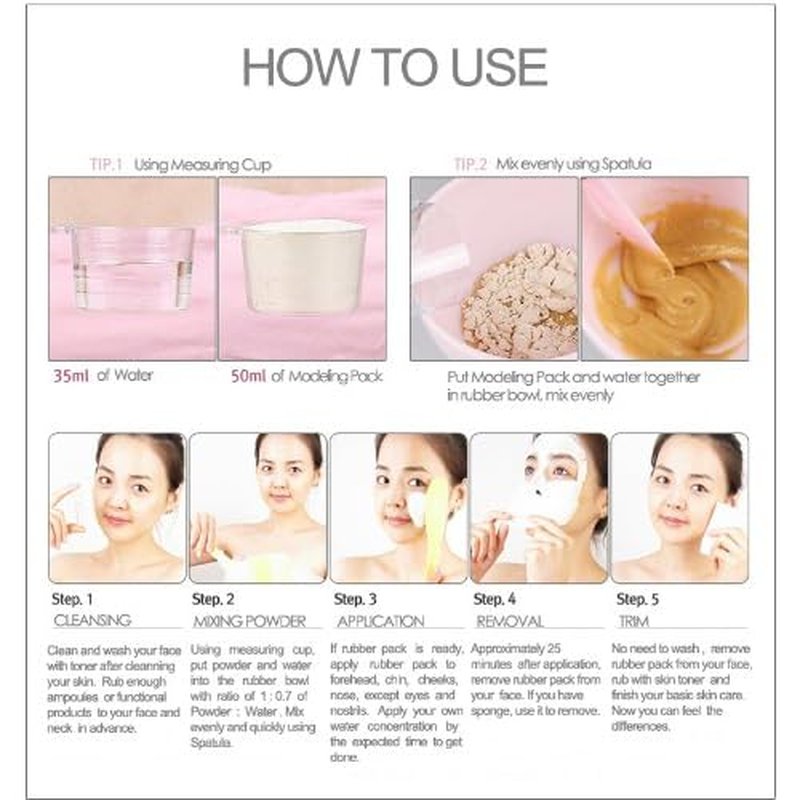 HOW TO USE

TIP.1 Using Measuring Cup

35ml of Water

50ml of Modeling Pack

TIP.2 Mix evenly using Spatula

Put Modeling Pack and water together in rubber bowl, mix evenly

Step. 1
CLEANSING
Clean and wash your face with toner after cleanning your skin. Rub enough ampoules or functional products to your face and neck in advance.

Step. 2
MIXING POWDER
Using measuring cup, put powder and water into the rubber bowl with ratio of 1 : 0.7 of Powder : Water. Mix evenly and quickly using Spatula.

Step. 3
APPLICATION
If rubber pack is ready, apply rubber pack to forehead, chin, cheeks, nose, except eyes and nostrils. Apply your own water concentration by the expected time to get done.

Step. 4
REMOVAL
Approximately 25 minutes after application, remove rubber pack from your face. If you have sponge, use it to remove.

Step. 5
TRIM
No need to wash , remove rubber pack from your face, rub with skin toner and finish your basic skin care. Now you can feel the differences.