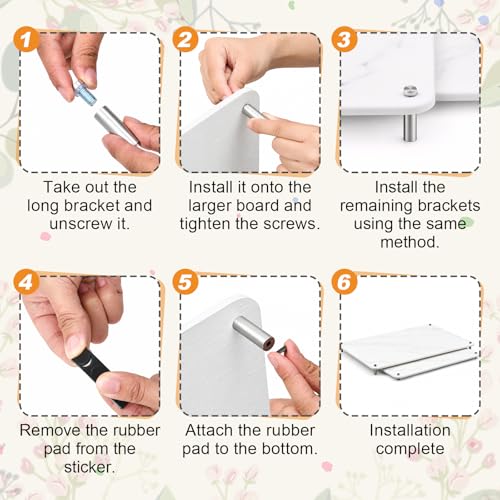 1

Take out the long bracket and unscrew it.

2

Install it onto the larger board and tighten the screws.

3

Install the remaining brackets using the same method.

4

Remove the rubber pad from the sticker.

5

Attach the rubber pad to the bottom.

6

Installation complete