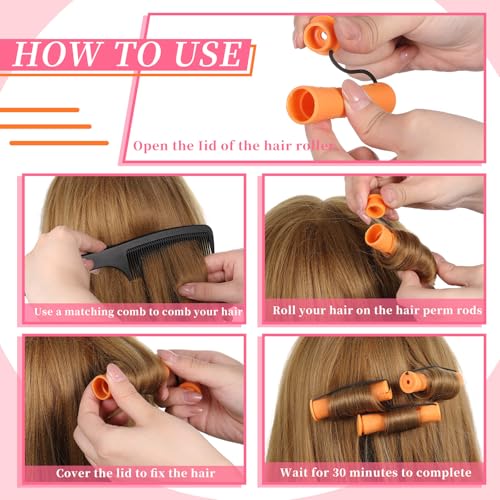 HOW TO USE

Open the lid of the hair roller

Use a matching comb to comb your hair

Roll your hair on the hair perm rods

Cover the lid to fix the hair

Wait for 30 minutes to complete