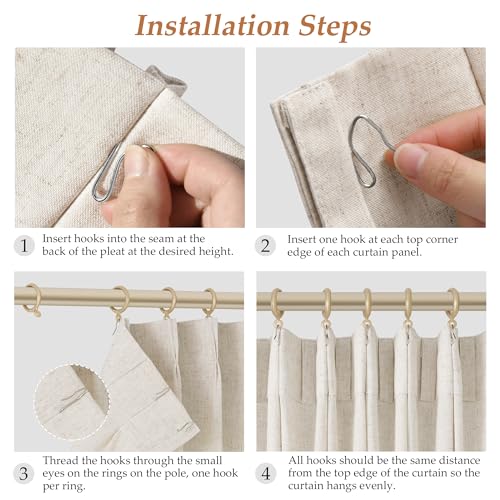 Installation Steps

1 Insert hooks into the seam at the back of the pleat at the desired height.

2 Insert one hook at each top corner edge of each curtain panel.

3 Thread the hooks through the small eyes on the rings on the pole, one hook per ring.

4 All hooks should be the same distance from the top edge of the curtain so the curtain hangs evenly.