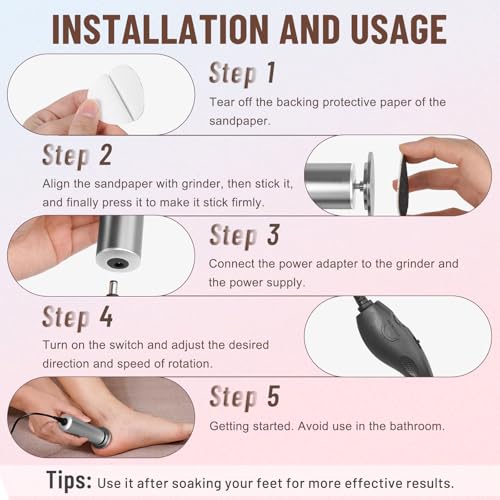 INSTALLATION AND USAGE

Step 1

Tear off the backing protective paper of the sandpaper.

Step 2

Align the sandpaper with grinder, then stick it, and finally press it to make it stick firmly.

Step 3

Connect the power adapter to the grinder and the power supply.

Step 4

Turn on the switch and adjust the desired direction and speed of rotation.

Step 5

Getting started. Avoid use in the bathroom.

Tips: Use it after soaking your feet for more effective results.