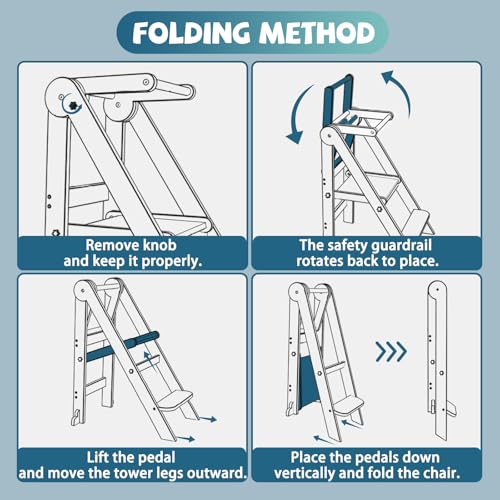 FOLDING METHOD

Remove knob and keep it properly.

The safety guardrail rotates back to place.

Lift the pedal and move the tower legs outward.

Place the pedals down vertically and fold the chair.